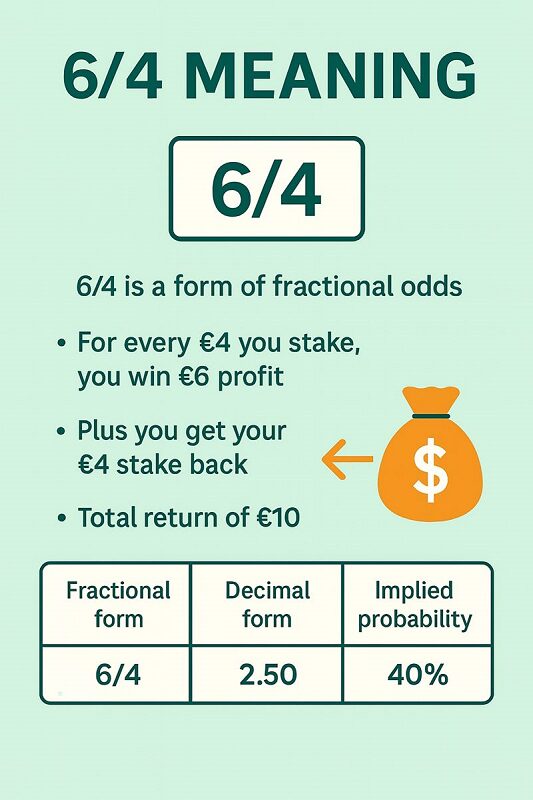 6/4 MEANING

6/4

6/4 is a form of fractional odds

• For every €4 you stake, you win €6 profit

• Plus you get your €4 stake back

$

• Total return of €10

| Fractional form | Decimal form | Implied probability |
|---|---|---|
| 6/4 | 2.50 | 40% |