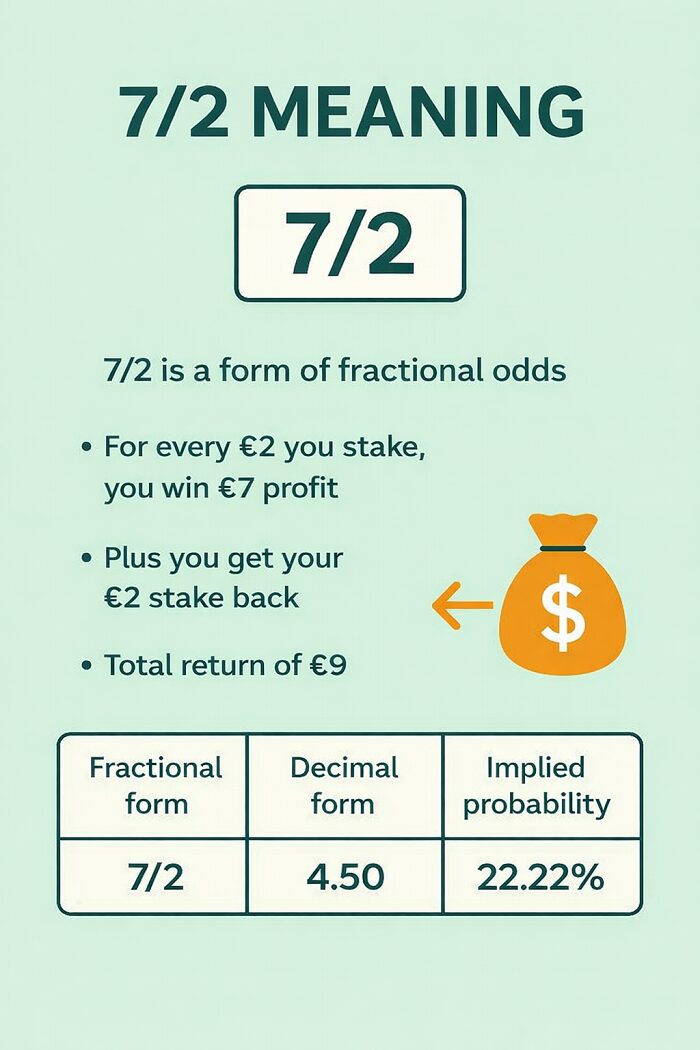 7/2 MEANING

7/2

7/2 is a form of fractional odds

• For every €2 you stake, you win €7 profit

• Plus you get your €2 stake back

• Total return of €9

$

| Fractional form | Decimal form | Implied probability |
|---|---|---|
| 7/2 | 4.50 | 22.22% |