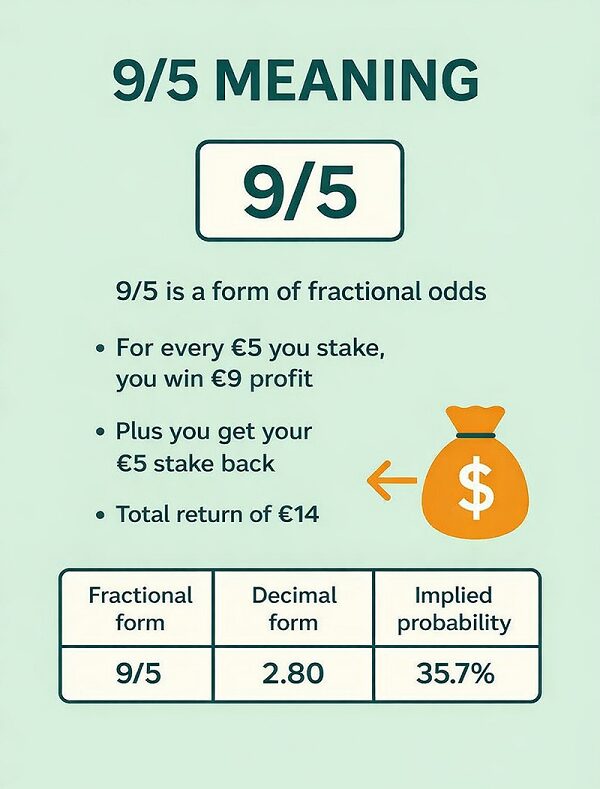 9/5 MEANING

9/5

9/5 is a form of fractional odds

• For every €5 you stake, you win €9 profit

• Plus you get your €5 stake back

• Total return of €14

$

| Fractional form | Decimal form | Implied probability |
|---|---|---|
| 9/5 | 2.80 | 35.7% |