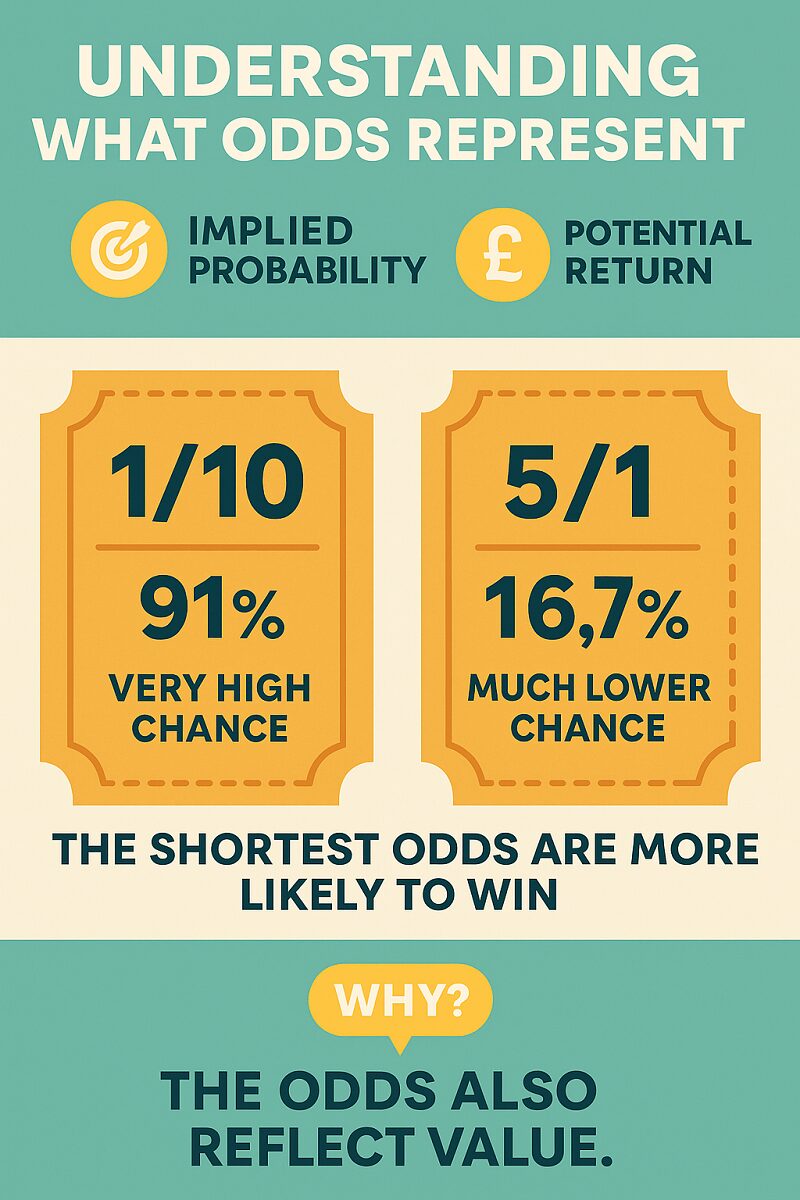 UNDERSTANDING WHAT ODDS REPRESENT

IMPLIED PROBABILITY

£

POTENTIAL RETURN

1/10

91%

VERY HIGH CHANCE

5/1

16,7%

MUCH LOWER CHANCE

THE SHORTEST ODDS ARE MORE LIKELY TO WIN

WHY?

THE ODDS ALSO REFLECT VALUE.