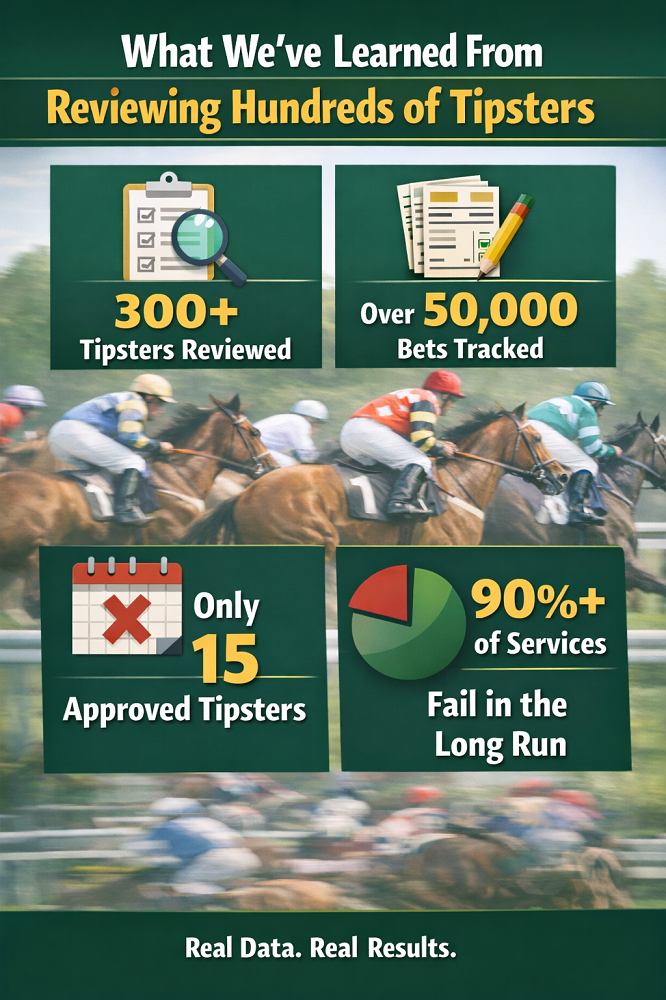 What We've Learned From
Reviewing Hundreds of Tipsters

300+
Tipsters Reviewed

Over 50,000
Bets Tracked

1

Only
15
Approved Tipsters

90%+
of Services
Fail in the Long Run

Real Data. Real Results.