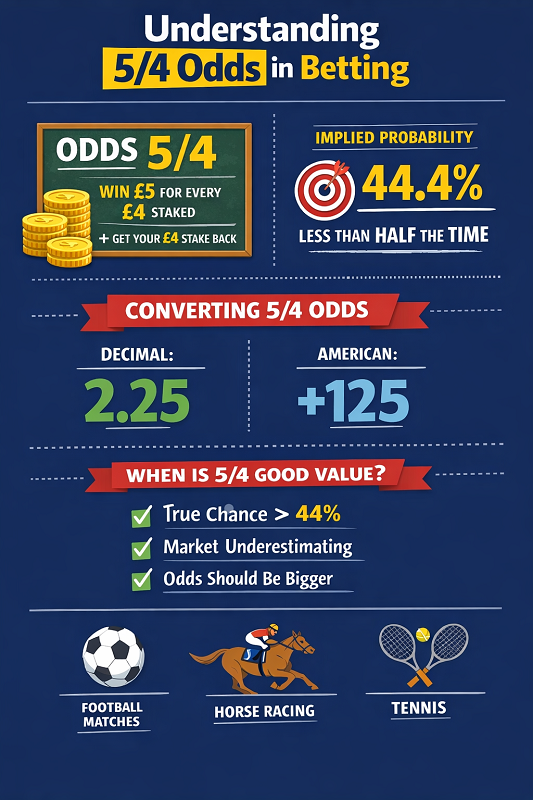 Understanding 5/4 Odds in Betting

ODDS 5/4

WIN £5 FOR EVERY £4 STAKED

+ GET YOUR £4 STAKE BACK

IMPLIED PROBABILITY

44.4%

LESS THAN HALF THE TIME

CONVERTING 5/4 ODDS

DECIMAL:

2.25

AMERICAN:

+125

WHEN IS 5/4 GOOD VALUE?

True Chance > 44%

Market Underestimating

Odds Should Be Bigger

FOOTBALL MATCHES

HORSE RACING

TENNIS