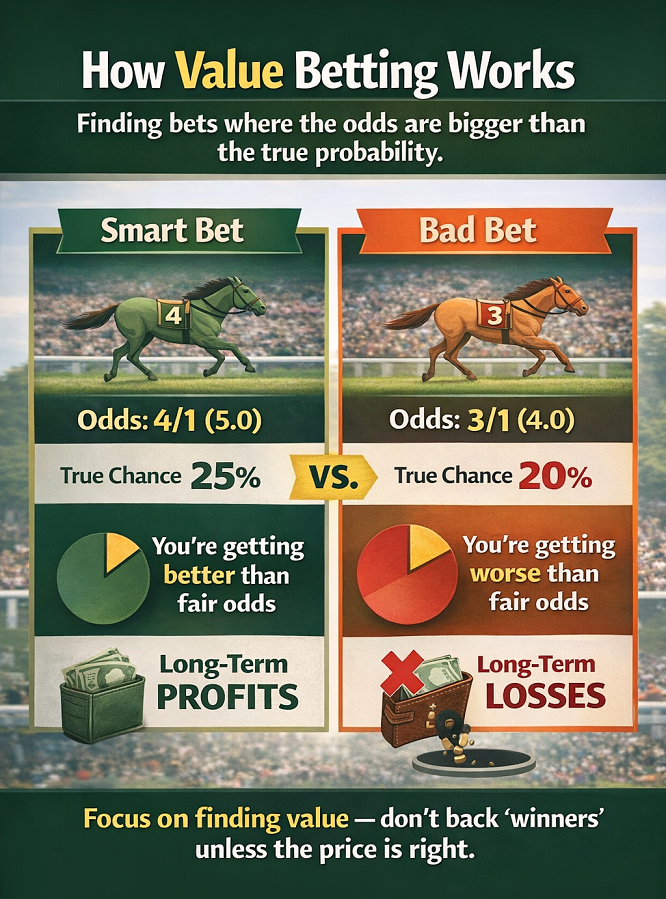 How Value Betting Works

Finding bets where the odds are bigger than the true probability.

Smart Bet

4

Odds: 4/1 (5.0)

True Chance 25%

You're getting better than fair odds

Long-Term PROFITS

VS.

Bad Bet

3

Odds: 3/1 (4.0)

True Chance 20%

You're getting worse than fair odds

Long-Term LOSSES

Focus on finding value — don't back 'winners' unless the price is right.