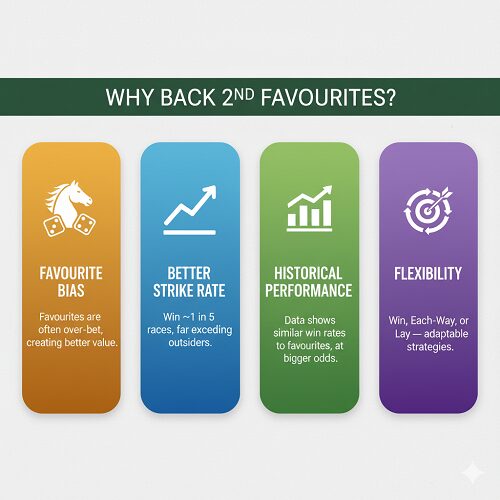 WHY BACK 2ND FAVOURITES?

FAVOURITE BIAS

Favourites are often over-bet, creating better value.

BETTER STRIKE RATE

Win ~1 in 5 races, far exceding outsiders.

HISTORICAL PERFORMANCE

Data shows similar win rates to favourites, at bigger odds.

FLEXIBILITY

Win, Each-Way, or Lay — adaptable strategies.